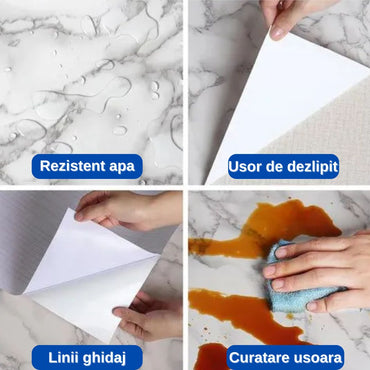 Rezistent apa

Usor de dezlipit

Linii ghidaj

Curatare usoara