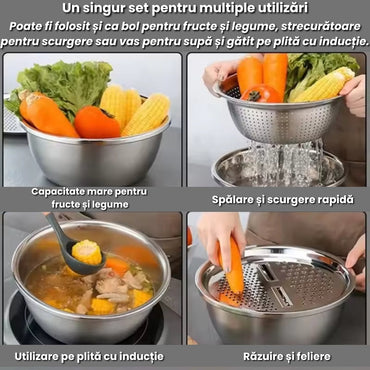 Un singur set pentru multiple utilizări

Poate fi folosit și ca bol pentru fructe și legume, strecurătoare pentru scurgere sau vas pentru supă și gătit pe plită cu inducție.

Capacitate mare pentru fructe și legume

Spălare și scurgere rapidă

Utilizare pe plită cu inducție

Răzuire și feliere